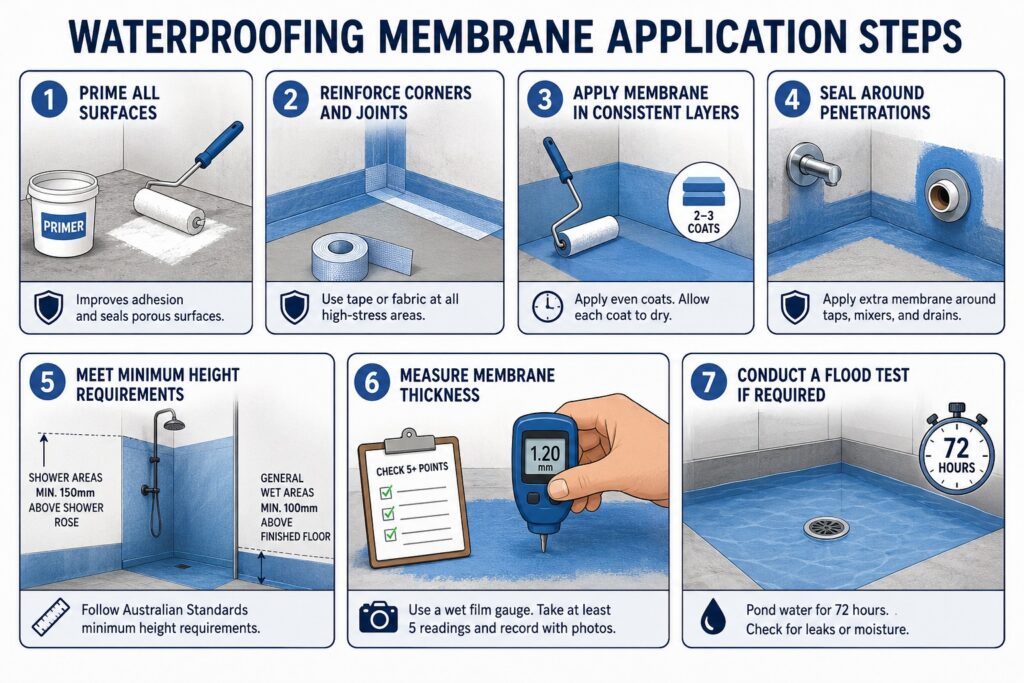 WATERPROOFING MEMBRANE APPLICATION STEPS

1 PRIME ALL SURFACES

PRIMER

Improves adhesion and seals porous surfaces.

2 REINFORCE CORNERS AND JOINTS

Use tape or fabric at all high-stress areas.

3 APPLY MEMBRANE IN CONSISTENT LAYERS

2–3 COATS

Apply even coats. Allow each coat to dry.

4 SEAL AROUND PENETRATIONS

Apply extra membrane around taps, mixers, and drains.

5 MEET MINIMUM HEIGHT REQUIREMENTS

SHOWER AREAS MIN. 150mm ABOVE SHOWER ROSE

GENERAL WET AREAS MIN. 100mm ABOVE FINISHED FLOOR

Follow Australian Standards minimum height requirements.

6 MEASURE MEMBRANE THICKNESS

CHECK 5+ POINTS

1.20 mm

Use a wet film gauge. Take at least 5 readings and record with photos.

7 CONDUCT A FLOOD TEST IF REQUIRED

72 HOURS

Pond water for 72 hours. Check for leaks or moisture.